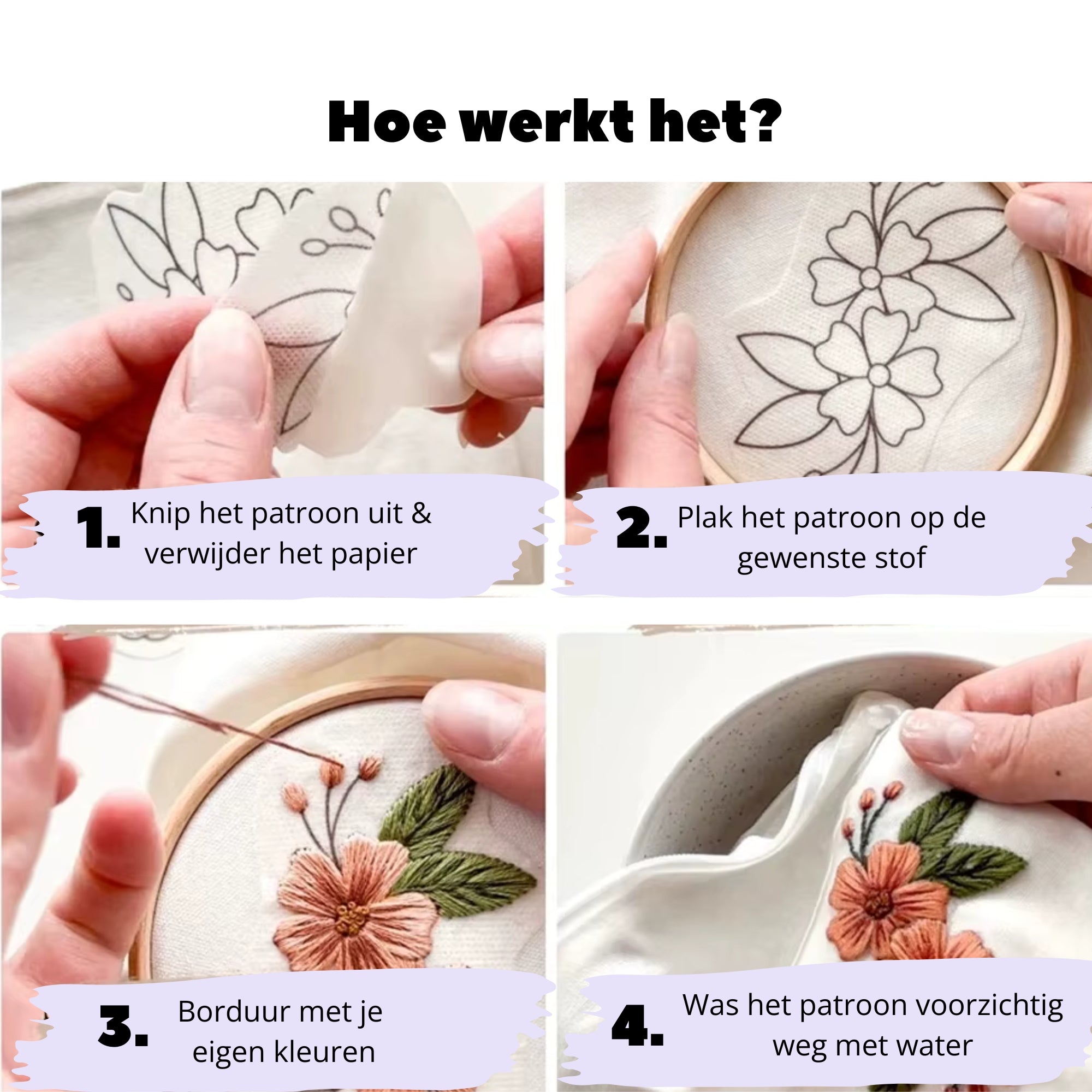 Hoe werkt het?

1. Knip het patroon uit & verwijder het papier

2. Plak het patroon op de gewenste stof

3. Borduur met je eigen kleuren

4. Was het patroon voorzichtig weg met water